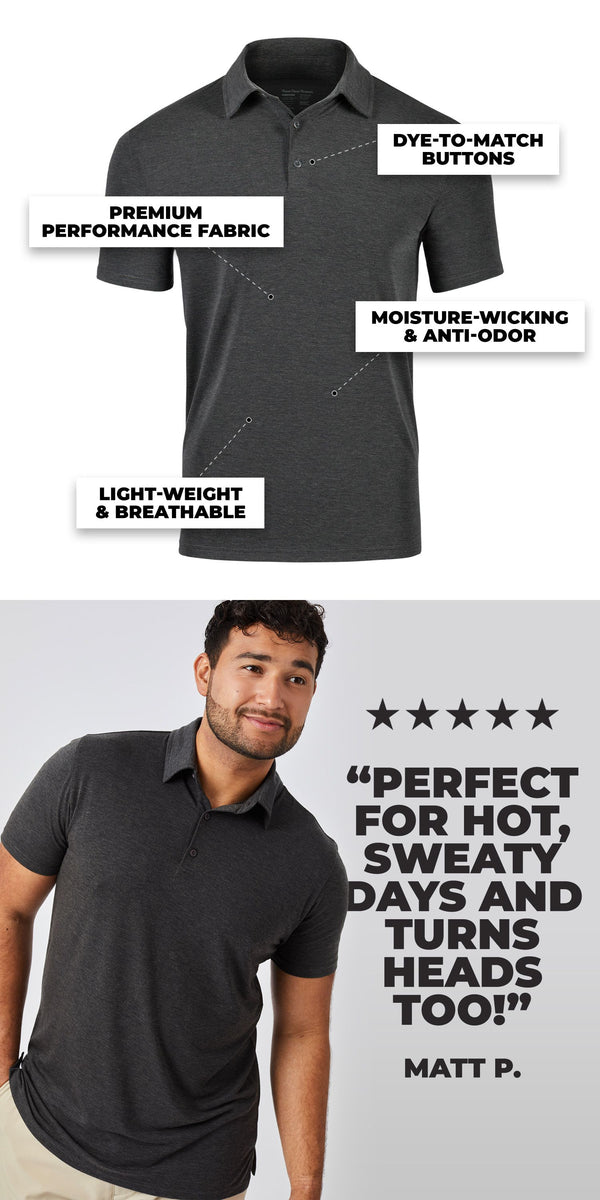 DYE-TO-MATCH BUTTONS

PREMIUM PERFORMANCE FABRIC

MOISTURE-WICKING & ANTI-ODOR

LIGHT-WEIGHT & BREATHABLE

★★★★★

“PERFECT FOR HOT, SWEATY DAYS AND TURNS HEADS TOO!”

MATT P.